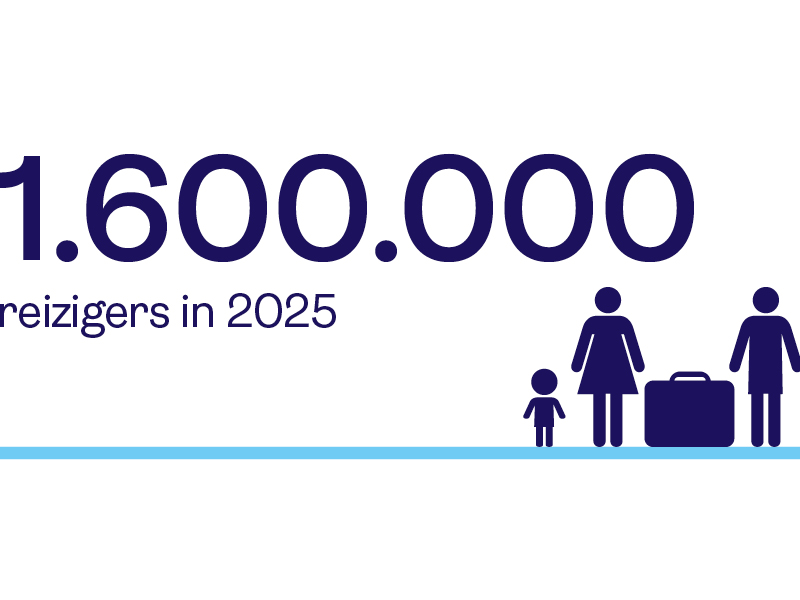 1.600.000
reizigers in 2025