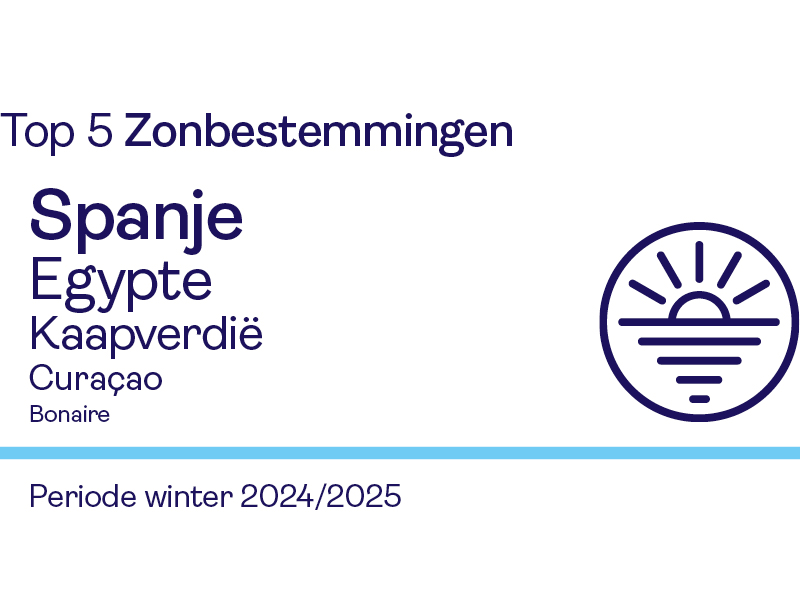 Top 5 Zonbestemmingen

Spanje
Egypte
Kaapverdië
Curaçao
Bonaire

Periode winter 2024/2025