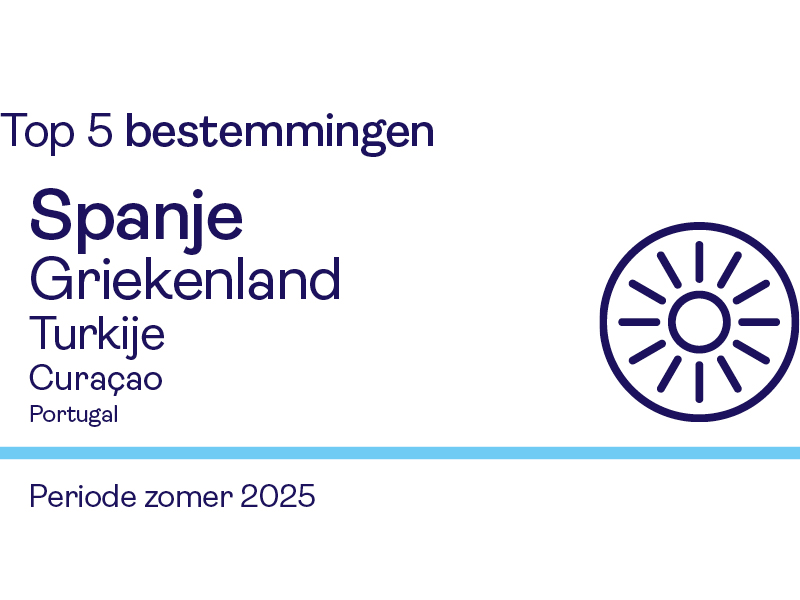 Top 5 bestemmingen

Spanje
Griekenland
Turkije
Curaçao
Portugal

Periode zomer 2025